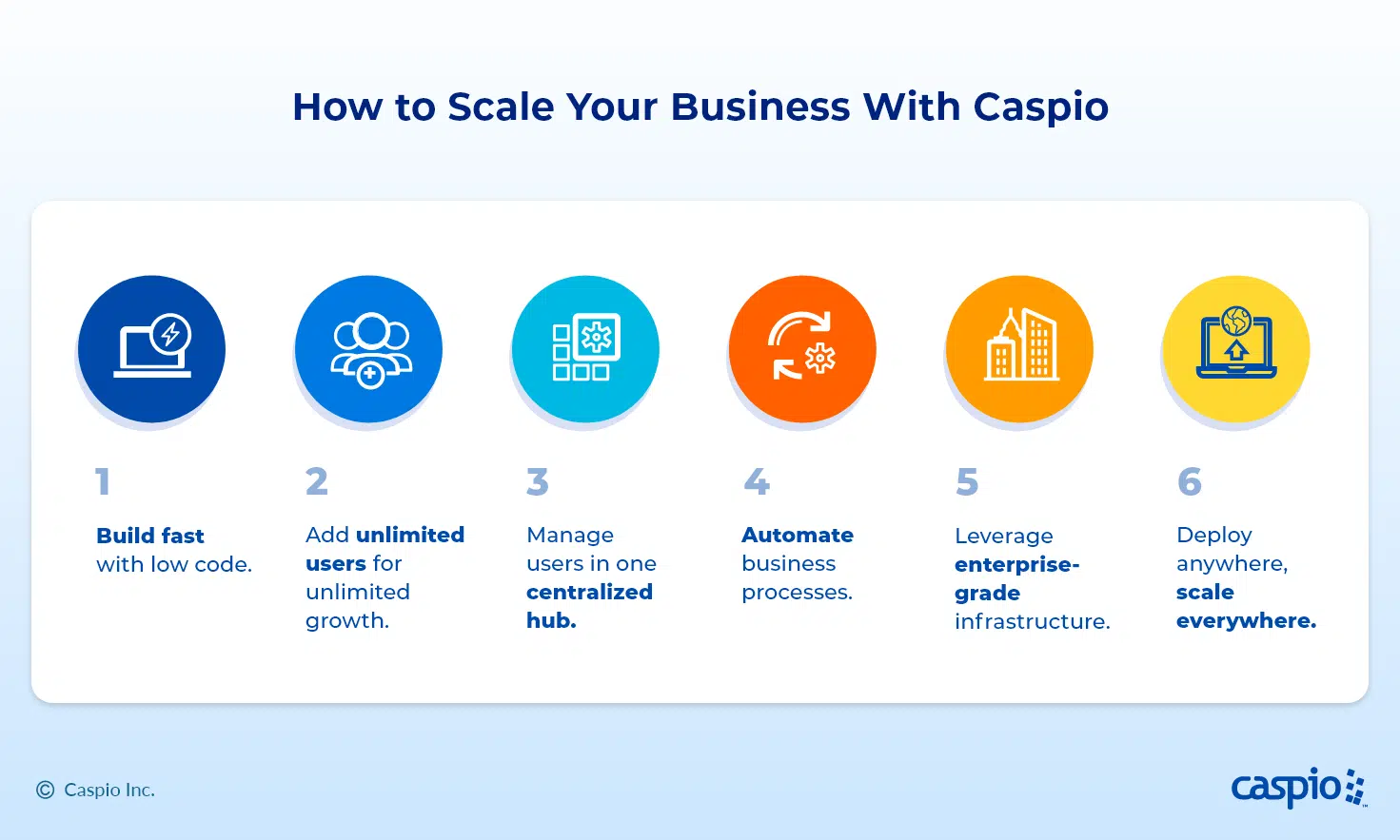 How to Scale Your Business With Caspio

1

Build fast with low code.

2

Add unlimited users for unlimited growth.

3

Manage users in one centralized hub.

4

Automate business processes.

5

Leverage enterprise-grade infrastructure.

6

Deploy anywhere, scale everywhere.

© Caspio Inc.

caspio